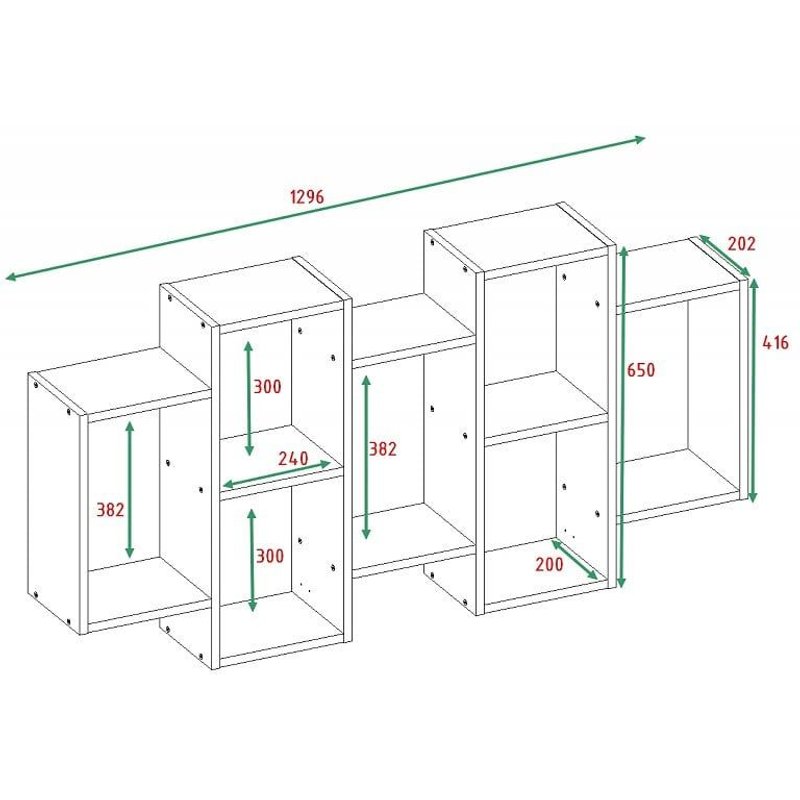 1296
202
416
650
300
240
382
382
300
200