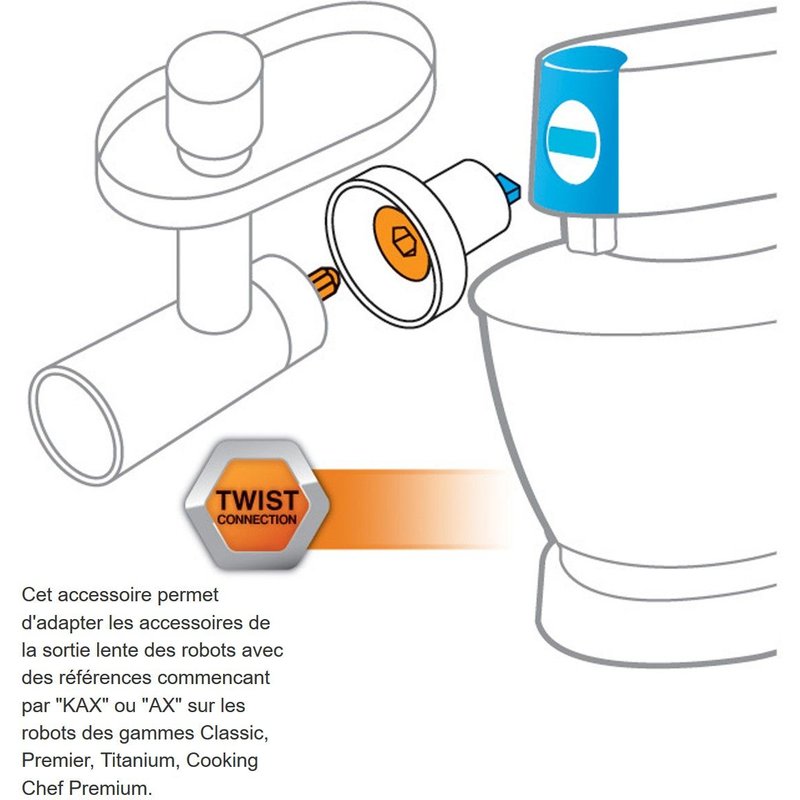 TWIST
CONNECTION

Cet accessoire permet d'adapter les accessoires de la sortie lente des robots avec des références commencant par "KAX" ou "AX" sur les robots des gammes Classic, Premier, Titanium, Cooking Chef Premium.