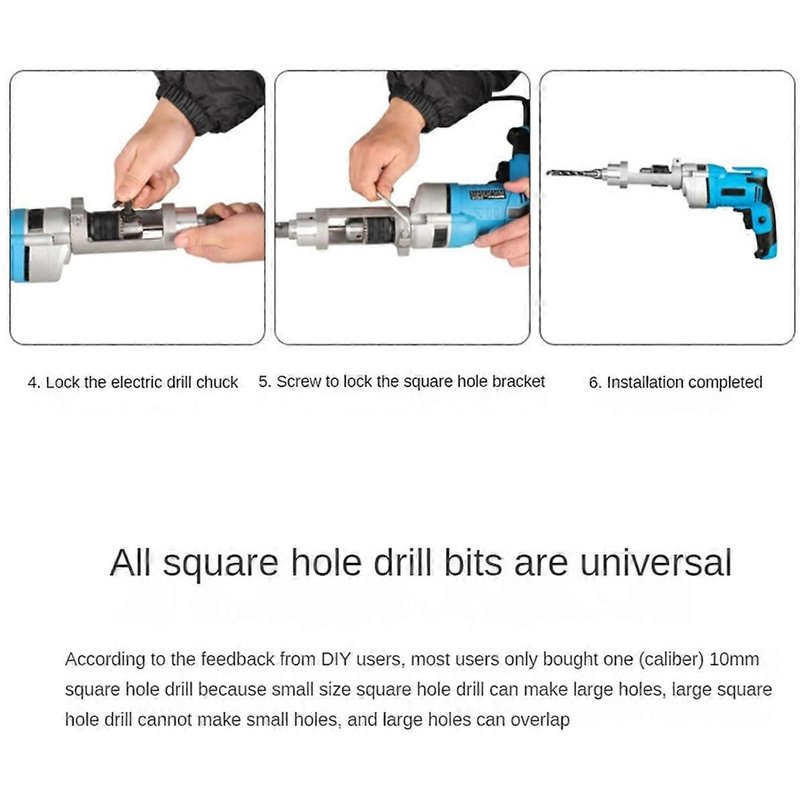 4. Lock the electric drill chuck

5. Screw to lock the square hole bracket

6. Installation completed

All square hole drill bits are universal

According to the feedback from DIY users, most users only bought one (caliber) 10mm square hole drill because small size square hole drill can make large holes, large square hole drill cannot make small holes, and large holes can overlap