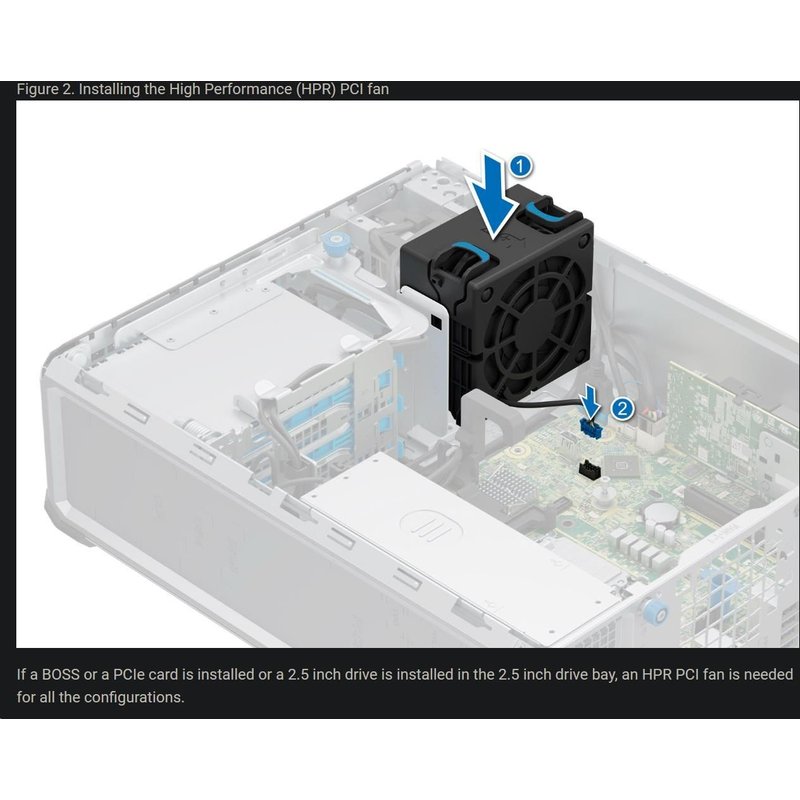 Figure 2. Installing the High Performance (HPR) PCI fan

1

2

If a BOSS or a PCIe card is installed or a 2.5 inch drive is installed in the 2.5 inch drive bay, an HPR PCI fan is needed for all the configurations.