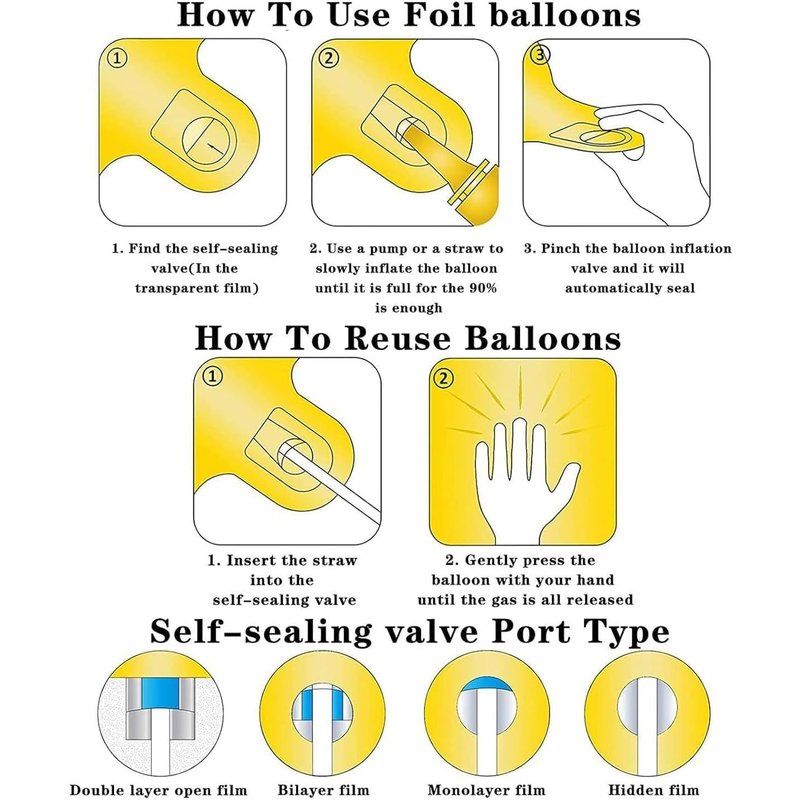 How To Use Foil balloons

①

②

③

1. Find the self-sealing valve(In the transparent film)

2. Use a pump or a straw to slowly inflate the balloon until it is full for the 90% is enough

3. Pinch the balloon inflation valve and it will automatically seal

How To Reuse Balloons

①

②

1. Insert the straw into the self-sealing valve

2. Gently press the balloon with your hand until the gas is all released

Self-sealing valve Port Type

Double layer open film

Bilayer film

Monolayer film

Hidden film