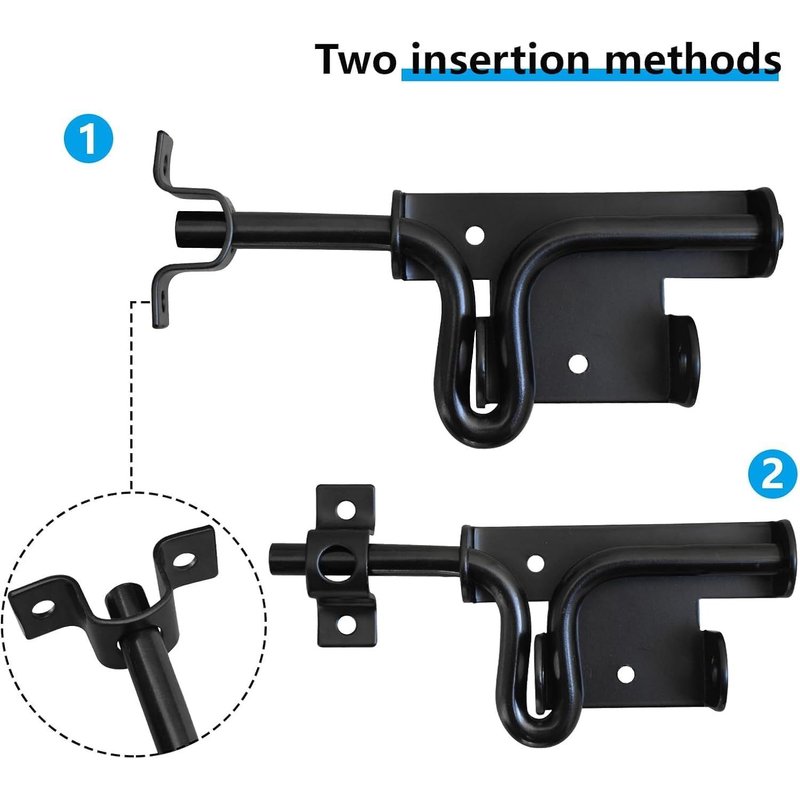 Two insertion methods

1

2