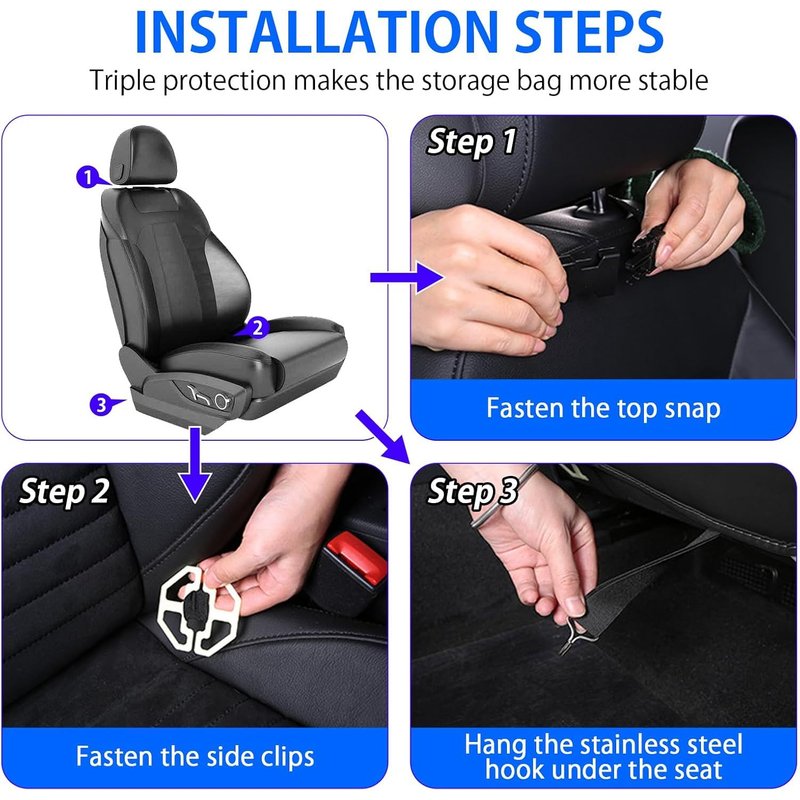 INSTALLATION STEPS
Triple protection makes the storage bag more stable

1
2
3

Step 1
Fasten the top snap

Step 2
Fasten the side clips

Step 3
Hang the stainless steel hook under the seat